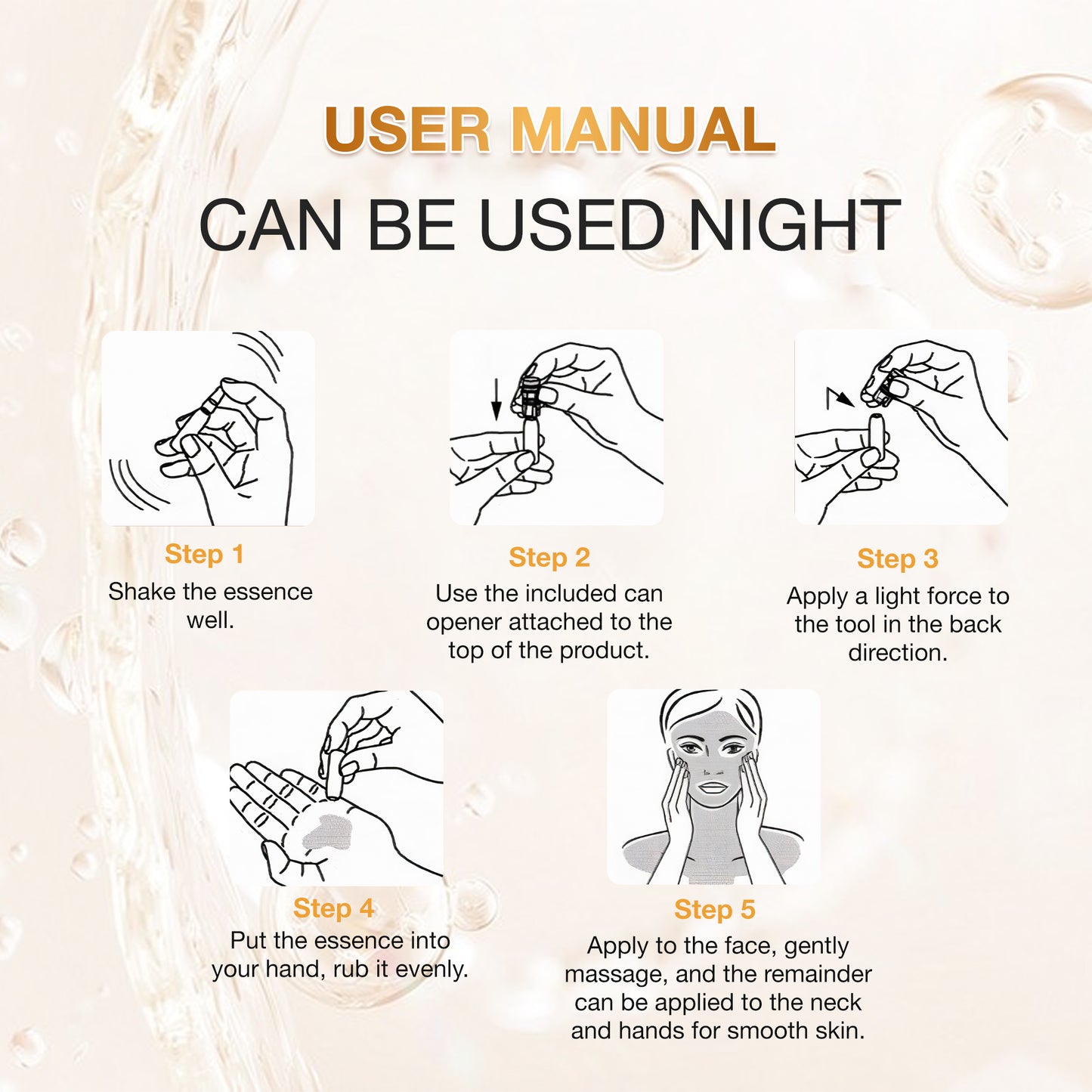 USER MANUAL

CAN BE USED NIGHT

Step 1
Shake the essence well.

Step 2
Use the included can opener attached to the top of the product.

Step 3
Apply a light force to the tool in the back direction.

Step 4
Put the essence into your hand, rub it evenly.

Step 5
Apply to the face, gently massage, and the remainder can be applied to the neck and hands for smooth skin.